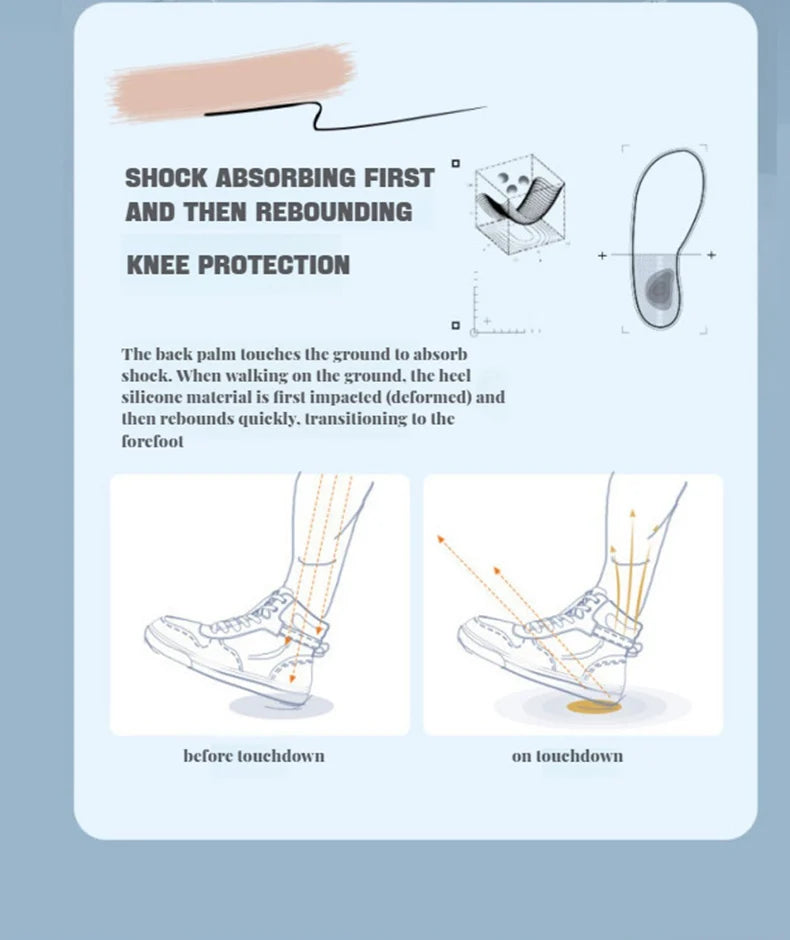 SHOCK ABSORBING FIRST AND THEN REBOUNDING

KNEE PROTECTION

The back palm touches the ground to absorb shock. When walking on the ground, the heel silicone material is first impacted (deformed) and then rebounds quickly, transitioning to the forefoot

before touchdown

on touchdown