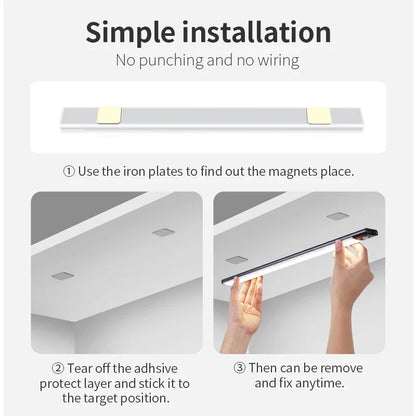 Simple installation

No punching and no wiring

① Use the iron plates to find out the magnets place.

② Tear off the adhsive protect layer and stick it to the target position.

③ Then can be remove and fix anytime.