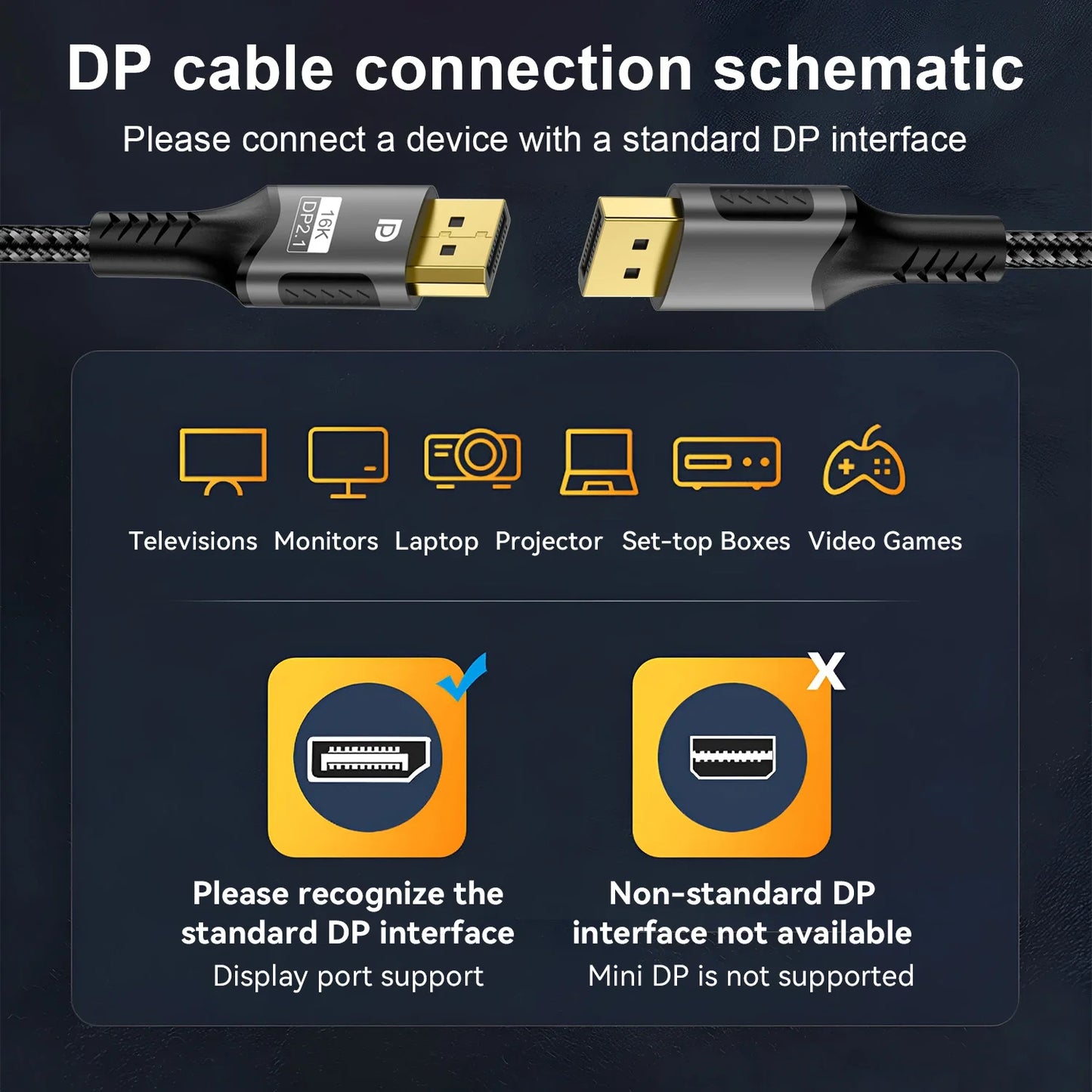 DP cable connection schematic

Please connect a device with a standard DP interface

16K
DP2.1

Televisions Monitors Laptop Projector Set-top Boxes Video Games

Please recognize the standard DP interface
Display port support

X

Non-standard DP interface not available
Mini DP is not supported