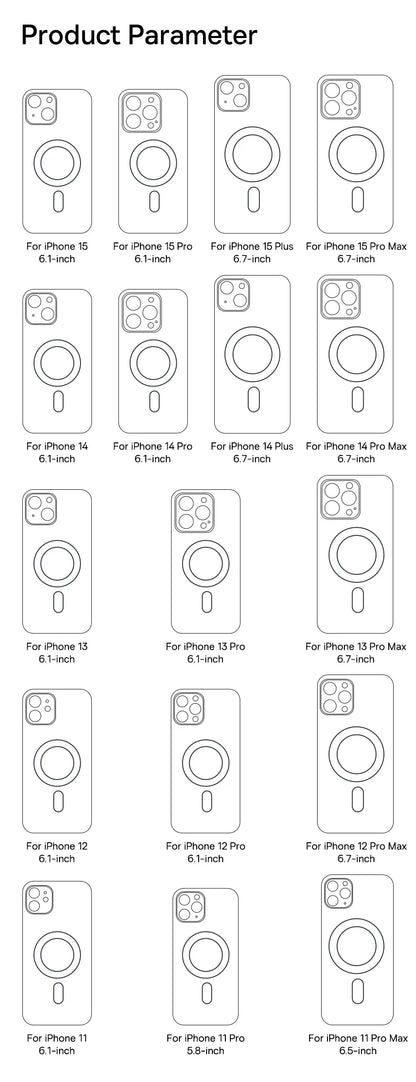 Product Parameter

For iPhone 15
6.1-inch

For iPhone 15 Pro
6.1-inch

For iPhone 15 Plus
6.7-inch

For iPhone 15 Pro Max
6.7-inch

For iPhone 14
6.1-inch

For iPhone 14 Pro
6.1-inch

For iPhone 14 Plus
6.7-inch

For iPhone 14 Pro Max
6.7-inch

For iPhone 13
6.1-inch

For iPhone 13 Pro
6.1-inch

For iPhone 13 Pro Max
6.7-inch

For iPhone 12
6.1-inch

For iPhone 12 Pro
6.1-inch

For iPhone 12 Pro Max
6.7-inch

For iPhone 11
6.1-inch

For iPhone 11 Pro
5.8-inch

For iPhone 11 Pro Max
6.5-inch