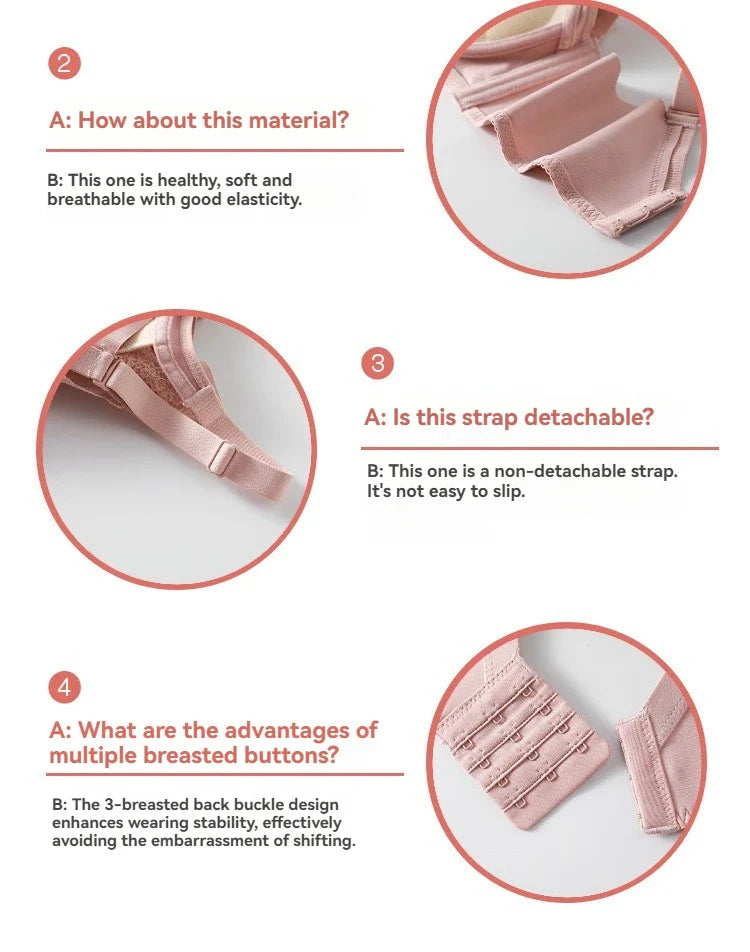 2

A: How about this material?

B: This one is healthy, soft and breathable with good elasticity.

3

A: Is this strap detachable?

B: This one is a non-detachable strap. It's not easy to slip.

4

A: What are the advantages of multiple breasted buttons?

B: The 3-breasted back buckle design enhances wearing stability, effectively avoiding the embarrassment of shifting.