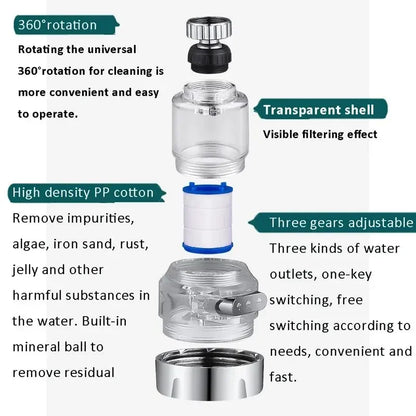 360°rotation

Rotating the universal 360°rotation for cleaning is more convenient and easy to operate.

Transparent shell

Visible filtering effect

High density PP cotton

Remove impurities, algae, iron sand, rust, jelly and other harmful substances in the water. Built-in mineral ball to remove residual

Three gears adjustable

Three kinds of water outlets, one-key switching, free switching according to needs, convenient and fast.