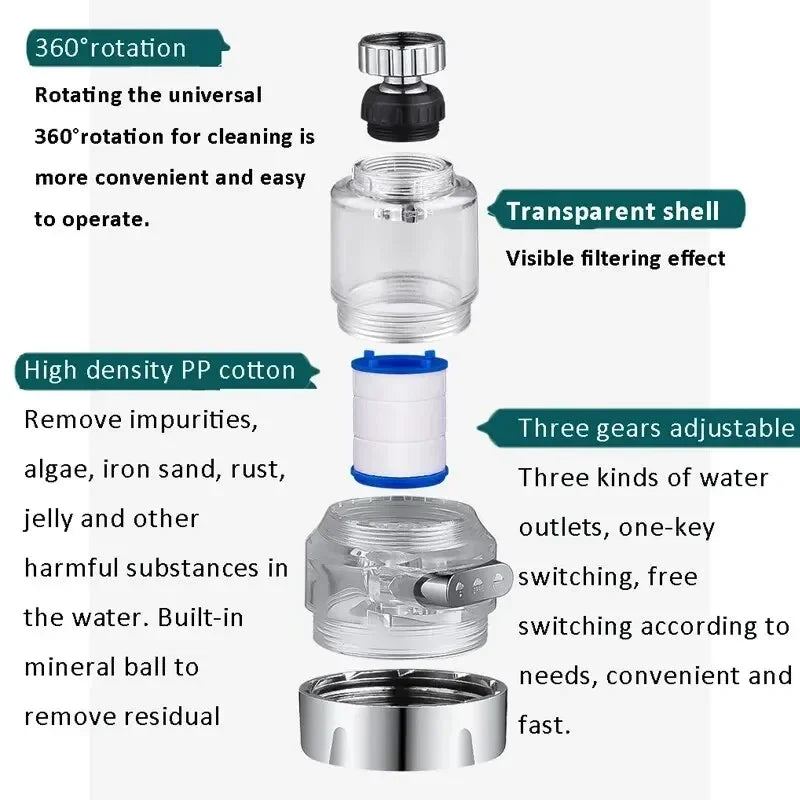 360°rotation

Rotating the universal 360°rotation for cleaning is more convenient and easy to operate.

Transparent shell

Visible filtering effect

High density PP cotton

Remove impurities, algae, iron sand, rust, jelly and other harmful substances in the water. Built-in mineral ball to remove residual

Three gears adjustable

Three kinds of water outlets, one-key switching, free switching according to needs, convenient and fast.