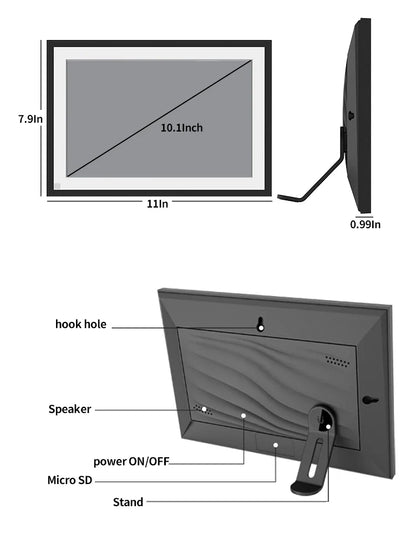 7.9In

10.1Inch

11In

0.99In

hook hole

Speaker

power ON/OFF

Micro SD

Stand