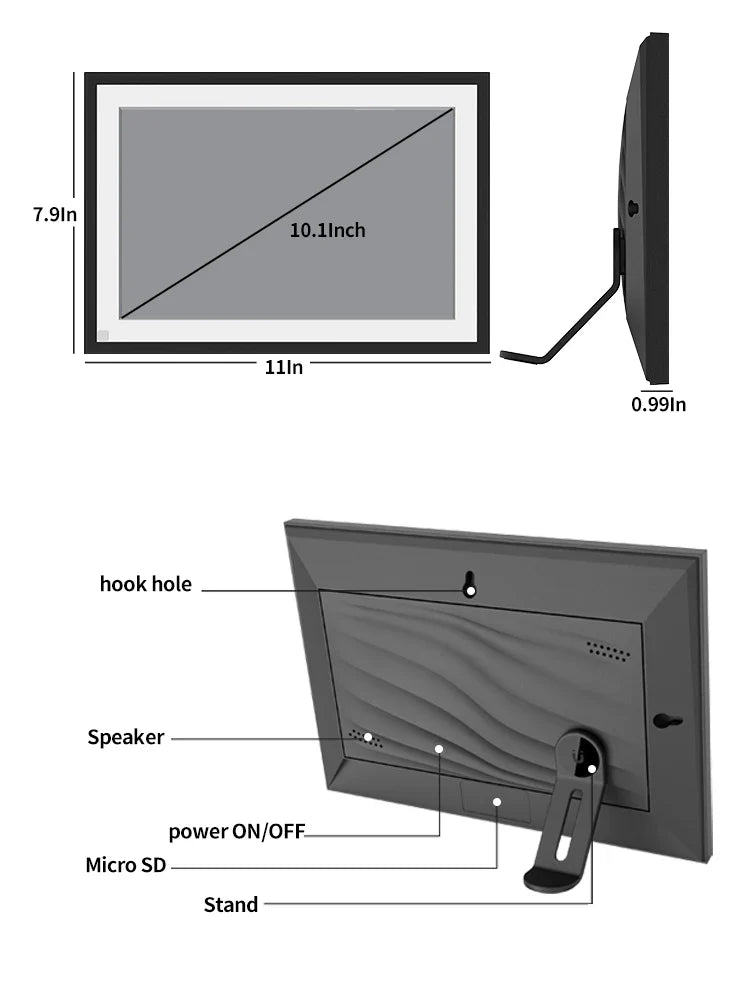 7.9In
10.1Inch
11In
0.99In

hook hole
Speaker
power ON/OFF
Micro SD
Stand