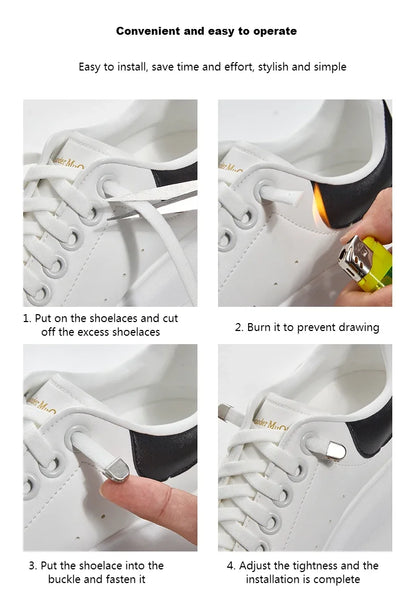 Convenient and easy to operate

Easy to install, save time and effort, stylish and simple

1. Put on the shoelaces and cut off the excess shoelaces

2. Burn it to prevent drawing

3. Put the shoelace into the buckle and fasten it

4. Adjust the tightness and the installation is complete