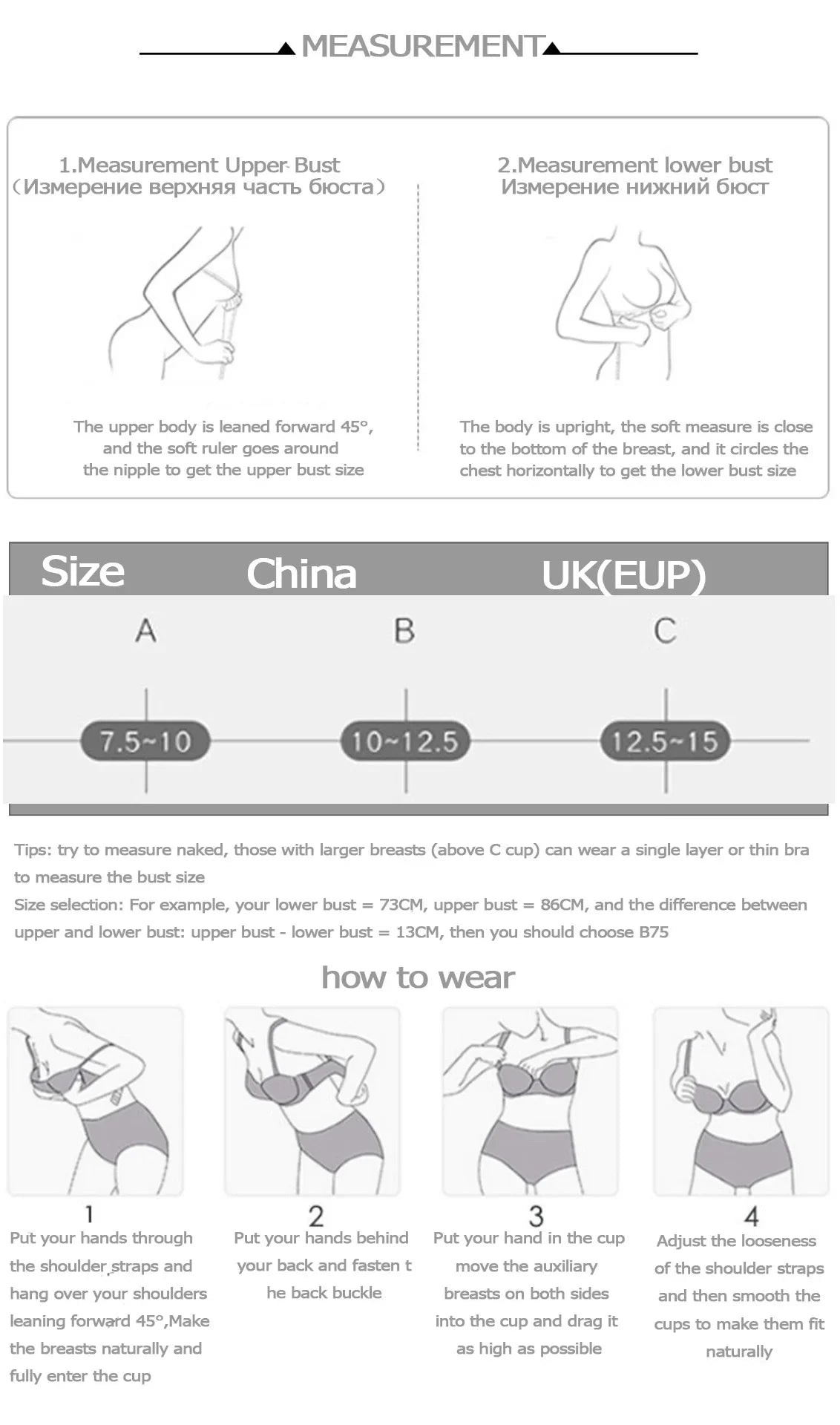 MEASUREMENT

1.Measurement Upper Bust
(Измерение верхняя часть бюста)

The upper body is leaned forward 45°, and the soft ruler goes around the nipple to get the upper bust size

2.Measurement lower bust
Измерение нижний бюст

The body is upright, the soft measure is close to the bottom of the breast, and it circles the chest horizontally to get the lower bust size

Size China UK(EUP)

A B C

7.5~10 10~12.5 12.5~15

Tips: try to measure naked, those with larger breasts (above C cup) can wear a single layer or thin bra to measure the bust size
Size selection: For example, your lower bust = 73CM, upper bust = 86CM, and the difference between upper and lower bust: upper bust - lower bust = 13CM, then you should choose B75

how to wear

1
Put your hands through the shoulder straps and hang over your shoulders leaning forward 45°,Make the breasts naturally and fully enter the cup

2
Put your hands behind your back and fasten t he back buckle

3
Put your hand in the cup move the auxiliary breasts on both sides into the cup and drag it as high as possible

4
Adjust the looseness of the shoulder straps and then smooth the cups to make them fit naturally