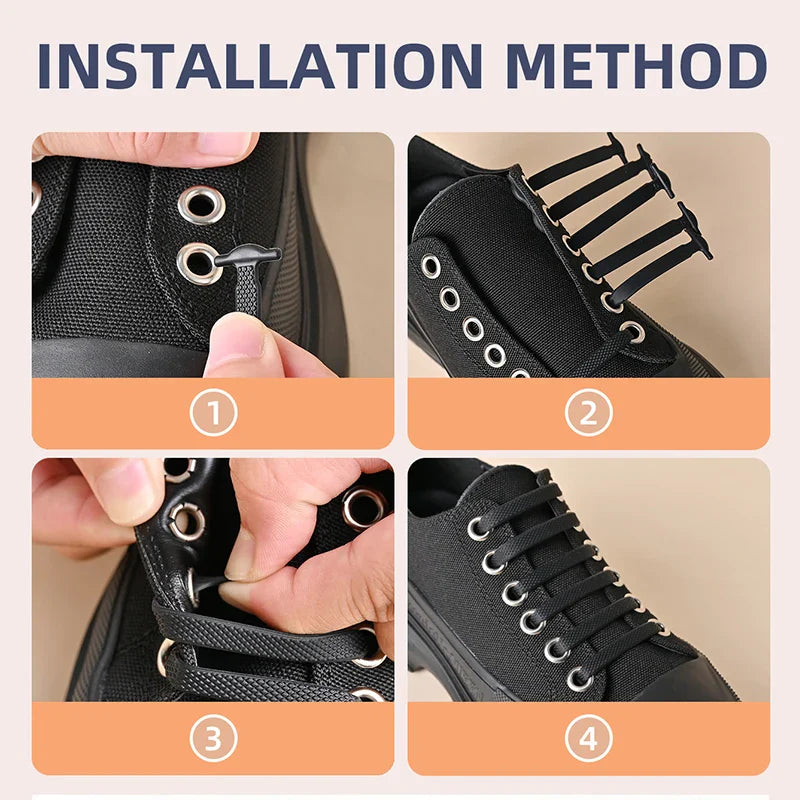 INSTALLATION METHOD

①

②

③

④