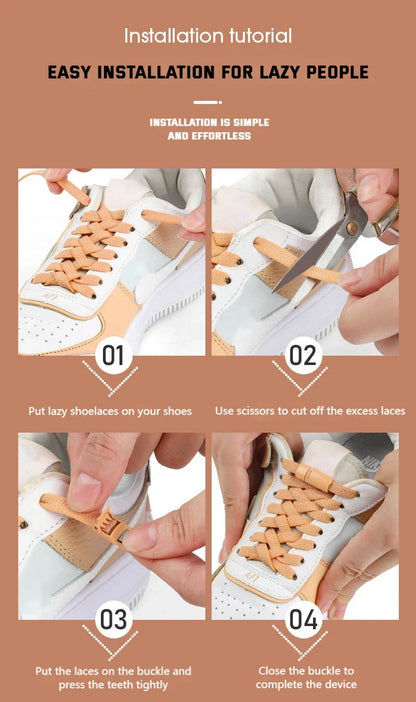 Installation tutorial

EASY INSTALLATION FOR LAZY PEOPLE

INSTALLATION IS SIMPLE AND EFFORTLESS

01

Put lazy shoelaces on your shoes

02

Use scissors to cut off the excess laces

03

Put the laces on the buckle and press the teeth tightly

04

Close the buckle to complete the device