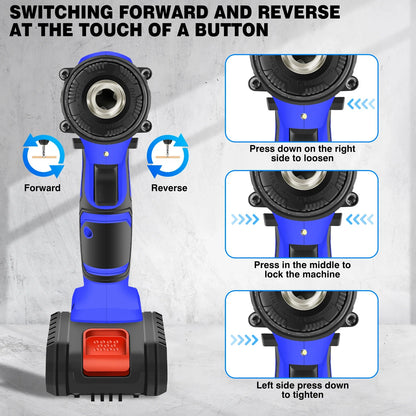 SWITCHING FORWARD AND REVERSE AT THE TOUCH OF A BUTTON

Forward

Reverse

Press down on the right side to loosen

Press in the middle to lock the machine

Left side press down to tighten