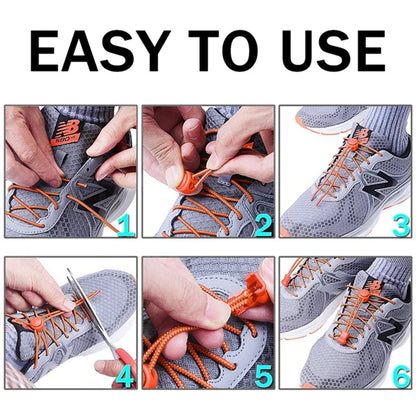 EASY TO USE

1

2

3

4

5

6