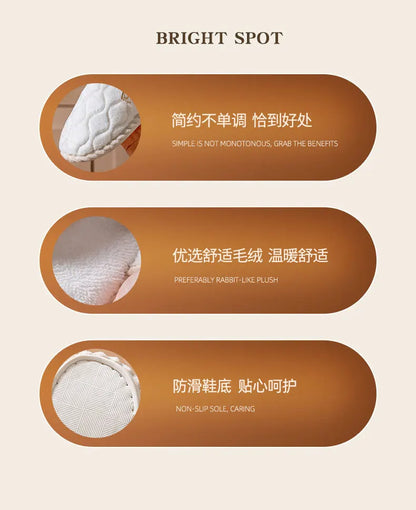 BRIGHT SPOT

简约不单调 恰到好处

SIMPLE IS NOT MONOTONOUS, GRAB THE BENEFITS

优选舒适毛绒 温暖舒适

PREFERABLY RABBIT-LIKE PLUSH

防滑鞋底 贴心呵护

NON-SLIP SOLE, CARING