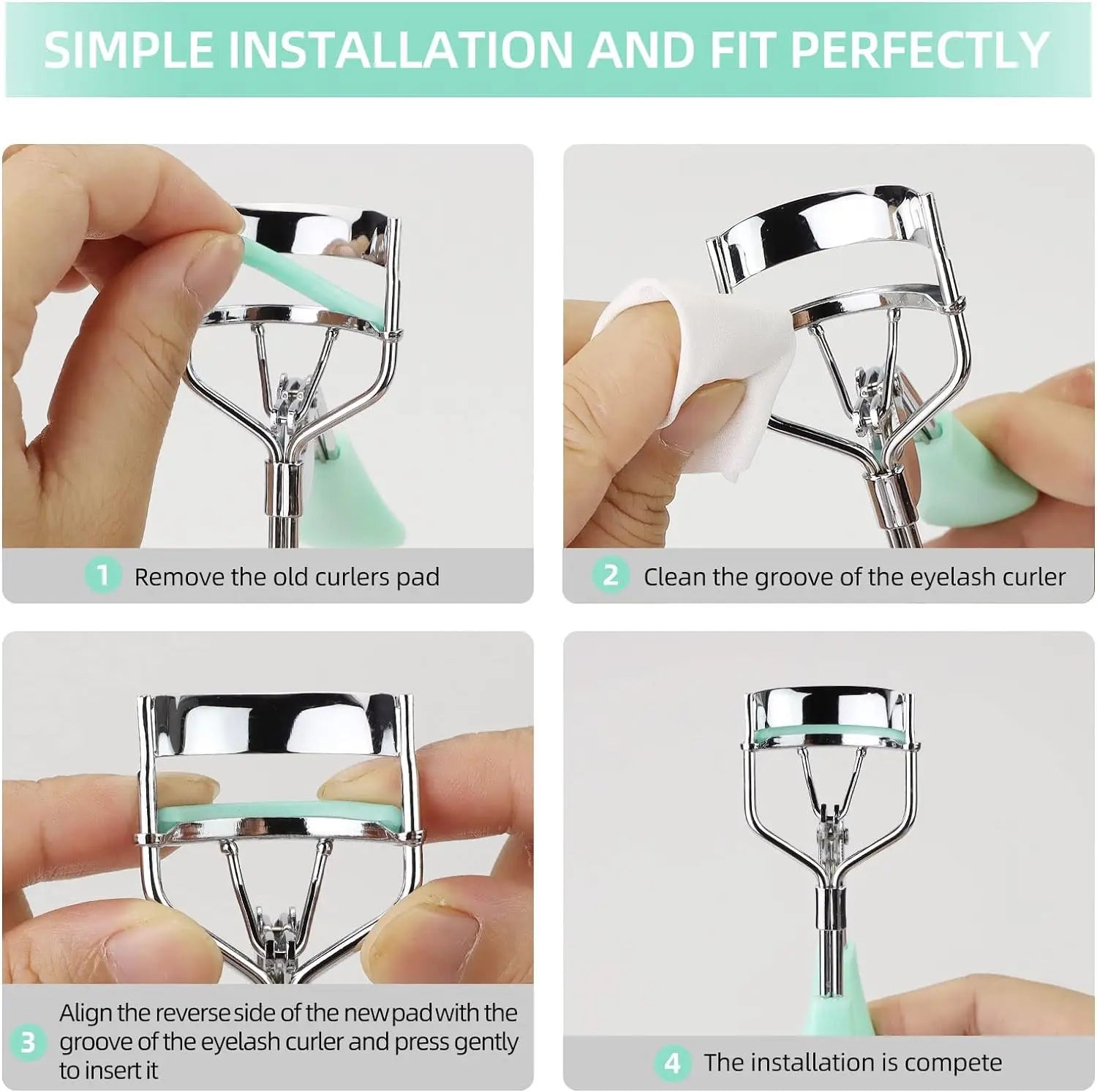 SIMPLE INSTALLATION AND FIT PERFECTLY

1 Remove the old curlers pad

2 Clean the groove of the eyelash curler

3 Align the reverse side of the new pad with the groove of the eyelash curler and press gently to insert it

4 The installation is compete