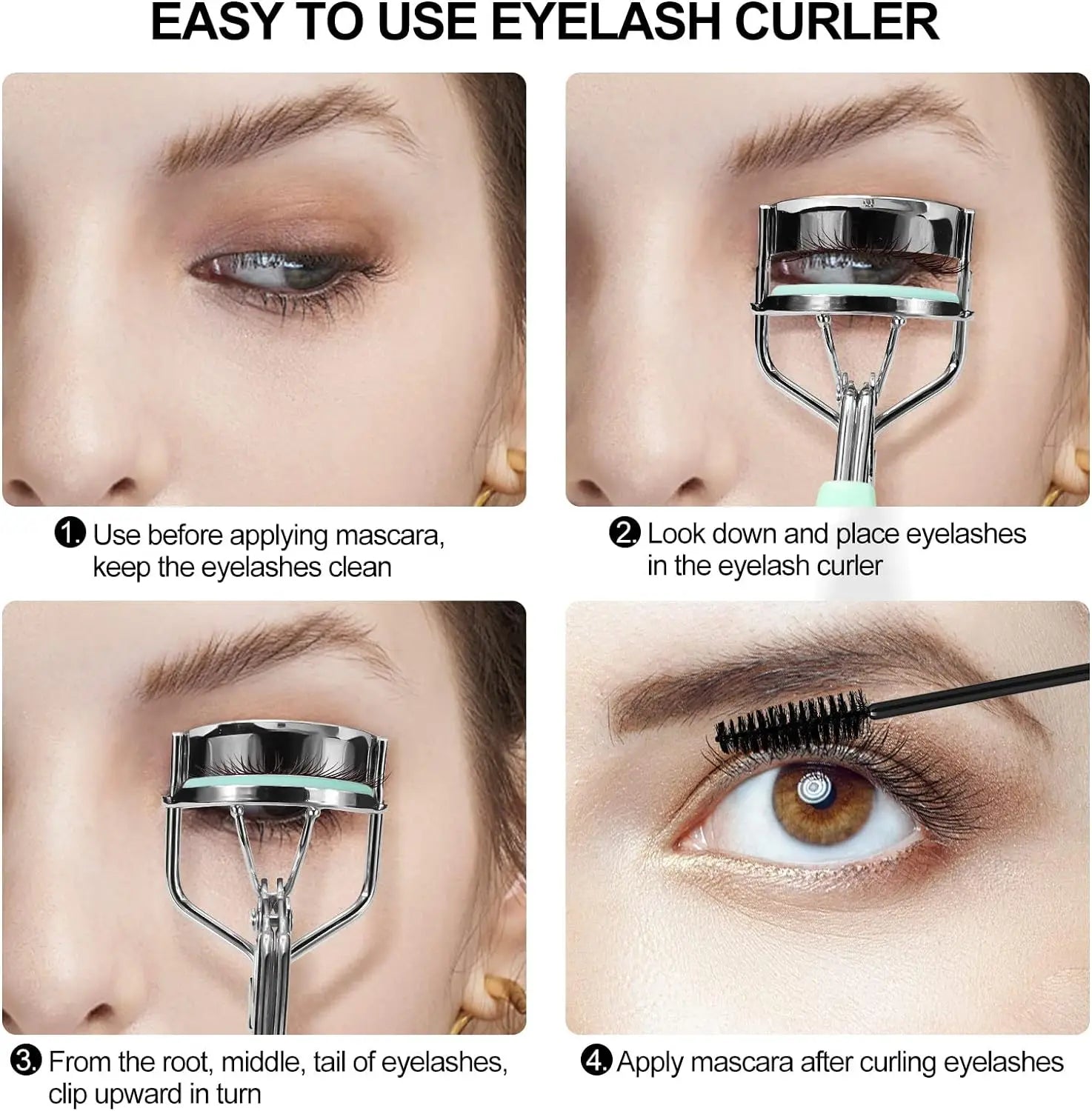 EASY TO USE EYELASH CURLER

1. Use before applying mascara, keep the eyelashes clean

2. Look down and place eyelashes in the eyelash curler

3. From the root, middle, tail of eyelashes, clip upward in turn

4. Apply mascara after curling eyelashes