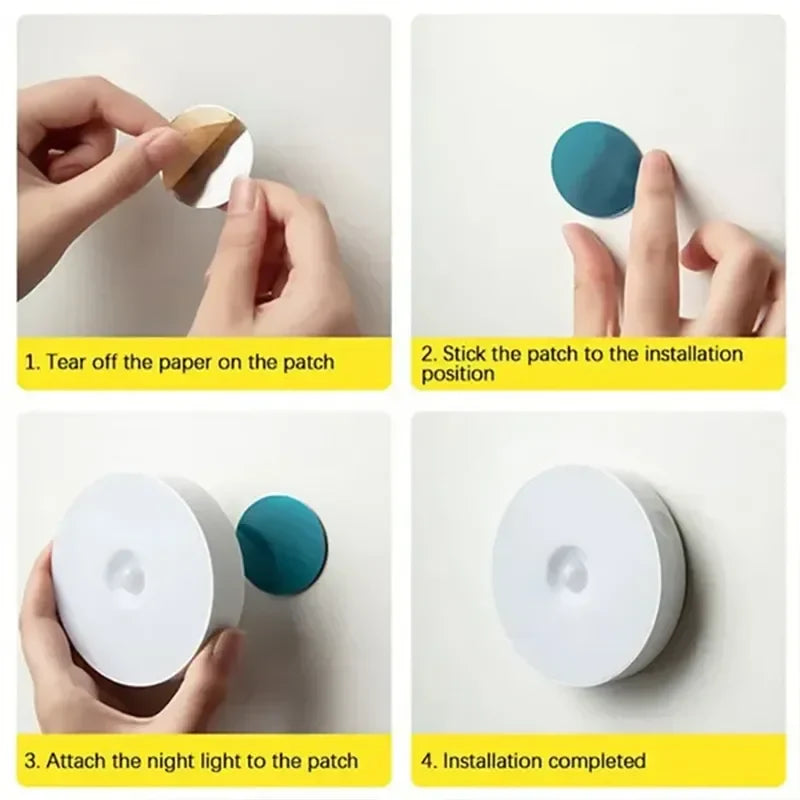 1. Tear off the paper on the patch

2. Stick the patch to the installation position

3. Attach the night light to the patch

4. Installation completed