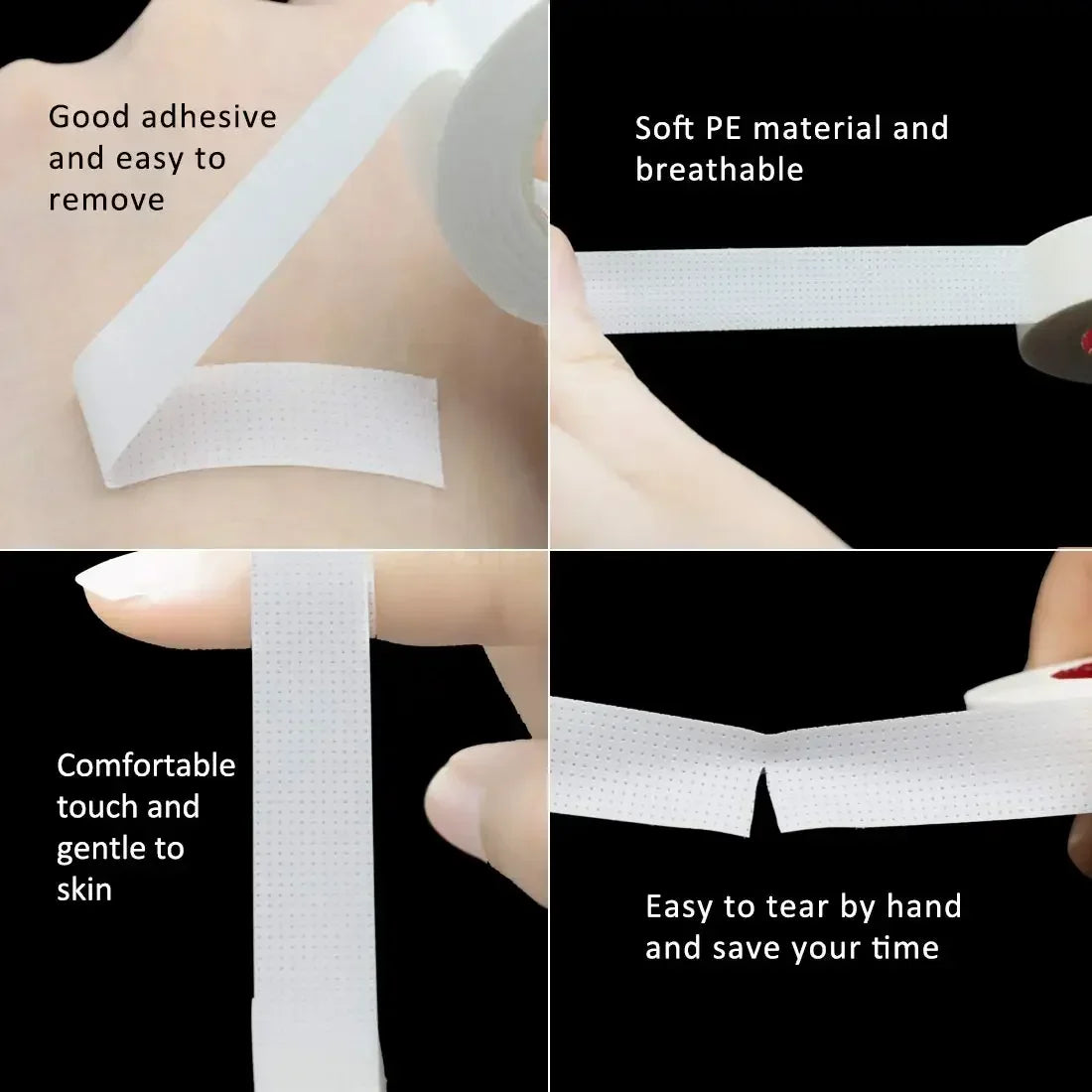 Good adhesive and easy to remove

Soft PE material and breathable

Comfortable touch and gentle to skin

Easy to tear by hand and save your time