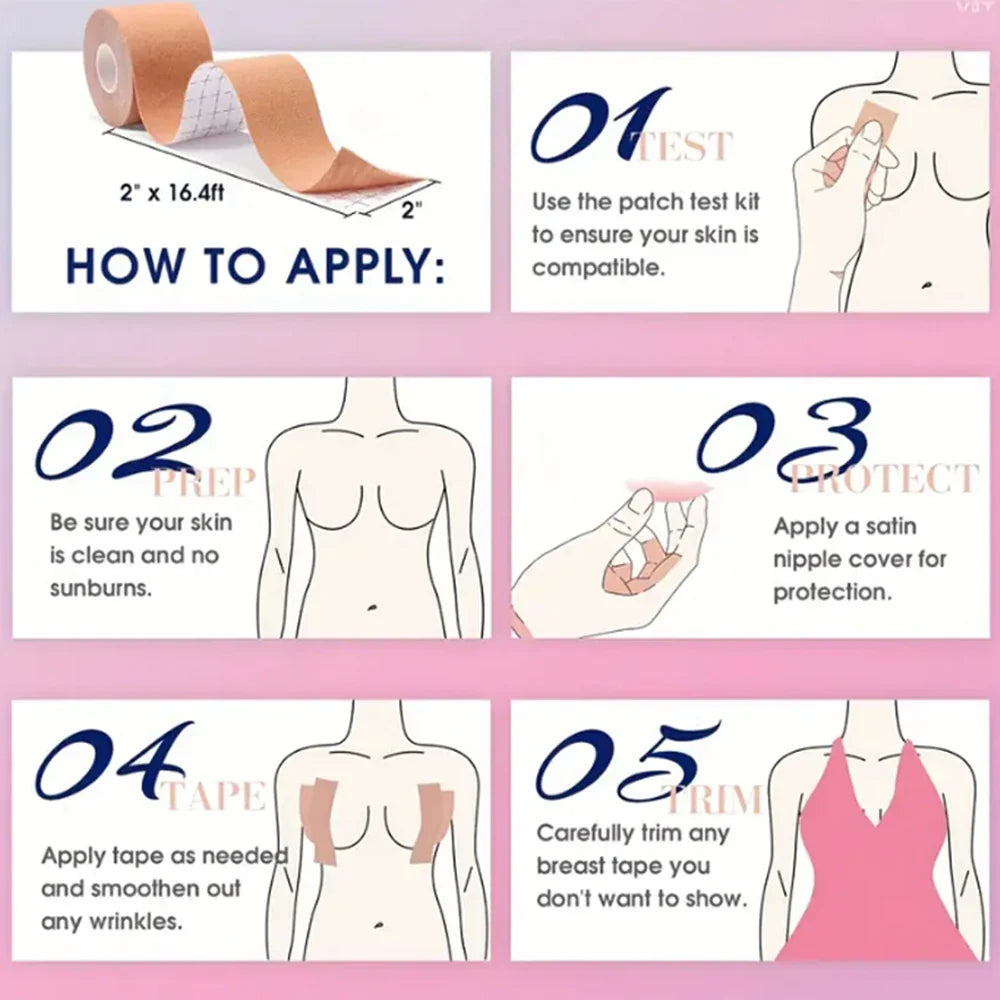 2" x 16.4ft

2"

HOW TO APPLY:

01 TEST

Use the patch test kit to ensure your skin is compatible.

02 PREP

Be sure your skin is clean and no sunburns.

03 PROTECT

Apply a satin nipple cover for protection.

04 TAPE

Apply tape as needed and smoothen out any wrinkles.

05 TRIM

Carefully trim any breast tape you don't want to show.