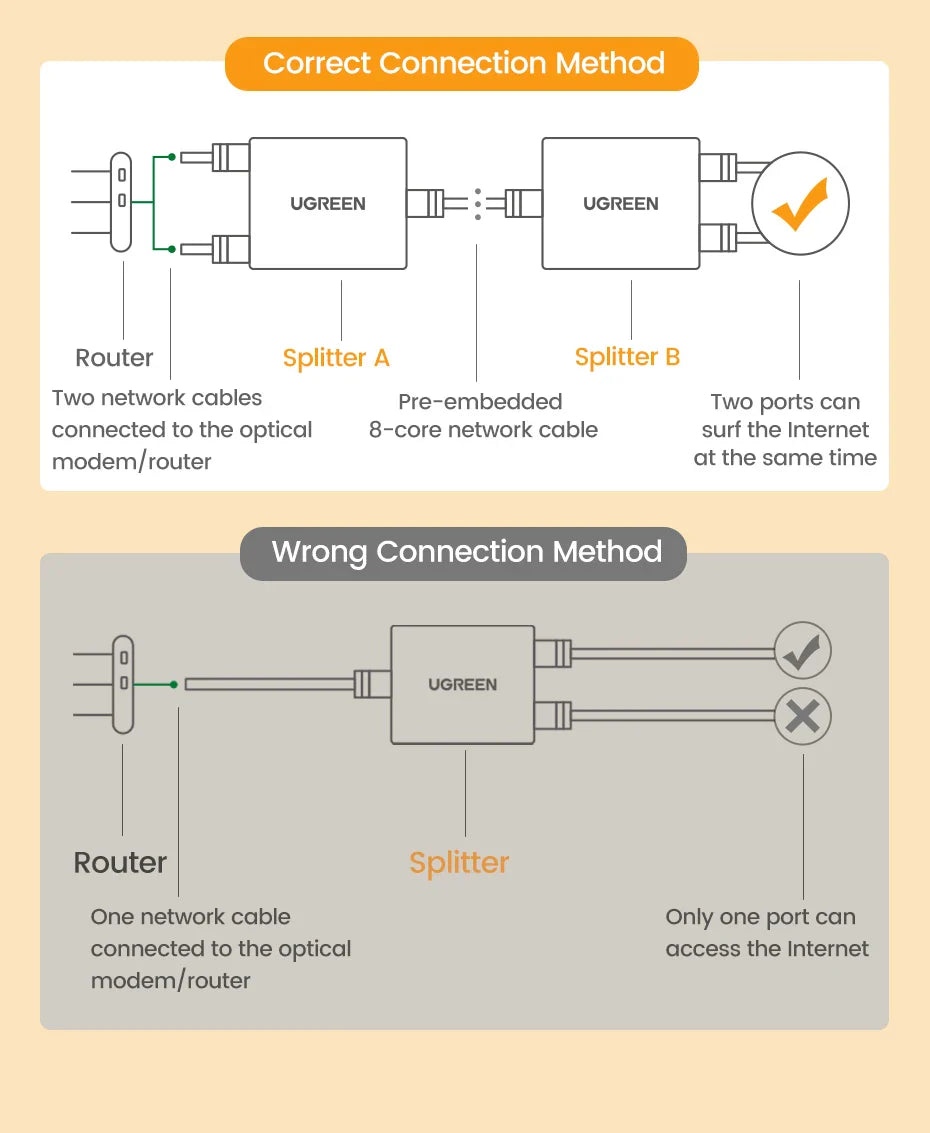 Correct Connection Method

UGREEN

UGREEN

Router

Two network cables connected to the optical modem/router

Splitter A

Pre-embedded 8-core network cable

Splitter B

Two ports can surf the Internet at the same time

Wrong Connection Method

UGREEN

Router

One network cable connected to the optical modem/router

Splitter

Only one port can access the Internet