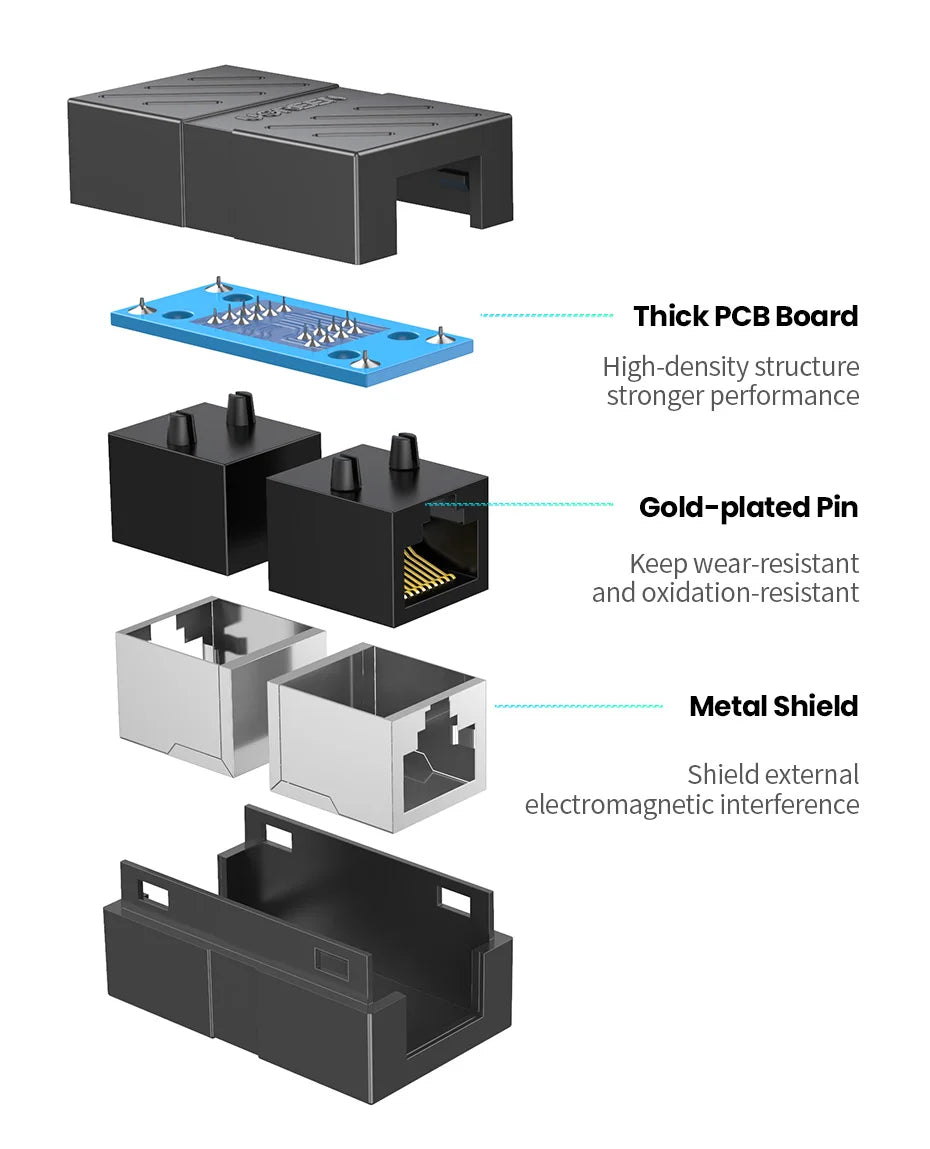 UGREEN

Thick PCB Board

High-density structure stronger performance

Gold-plated Pin

Keep wear-resistant and oxidation-resistant

Metal Shield

Shield external electromagnetic interference