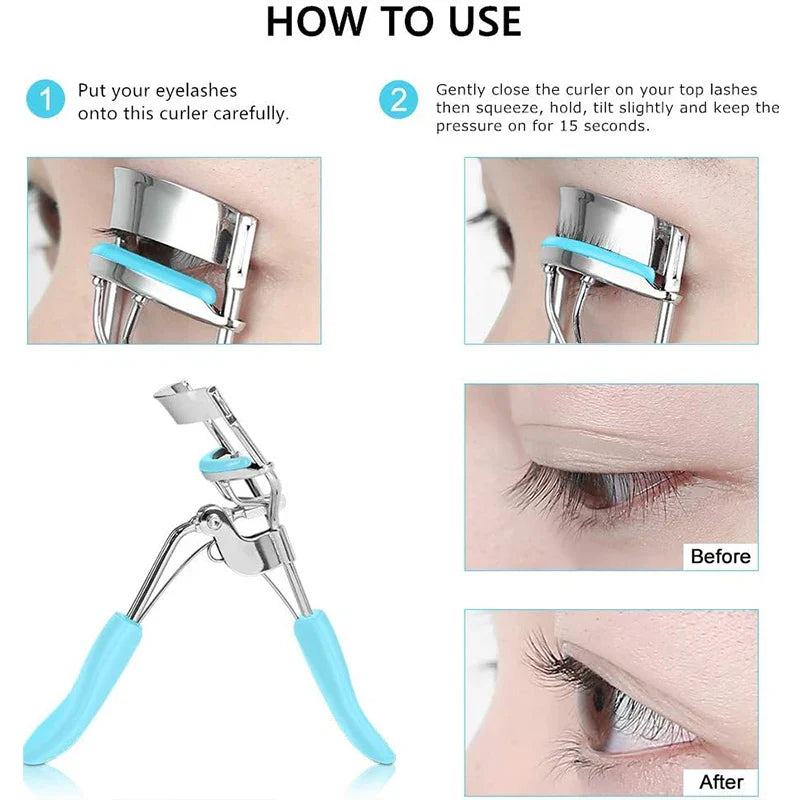 HOW TO USE

1 Put your eyelashes onto this curler carefully.

2 Gently close the curler on your top lashes then squeeze, hold, tilt slightly and keep the pressure on for 15 seconds.

Before

After