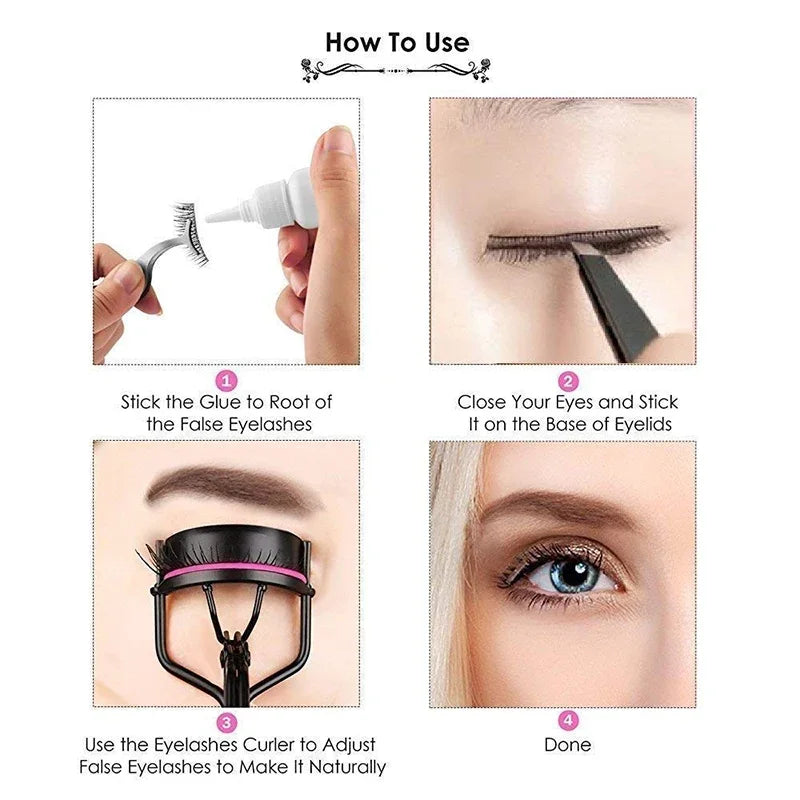 How To Use

1
Stick the Glue to Root of the False Eyelashes

2
Close Your Eyes and Stick It on the Base of Eyelids

3
Use the Eyelashes Curler to Adjust False Eyelashes to Make It Naturally

4
Done