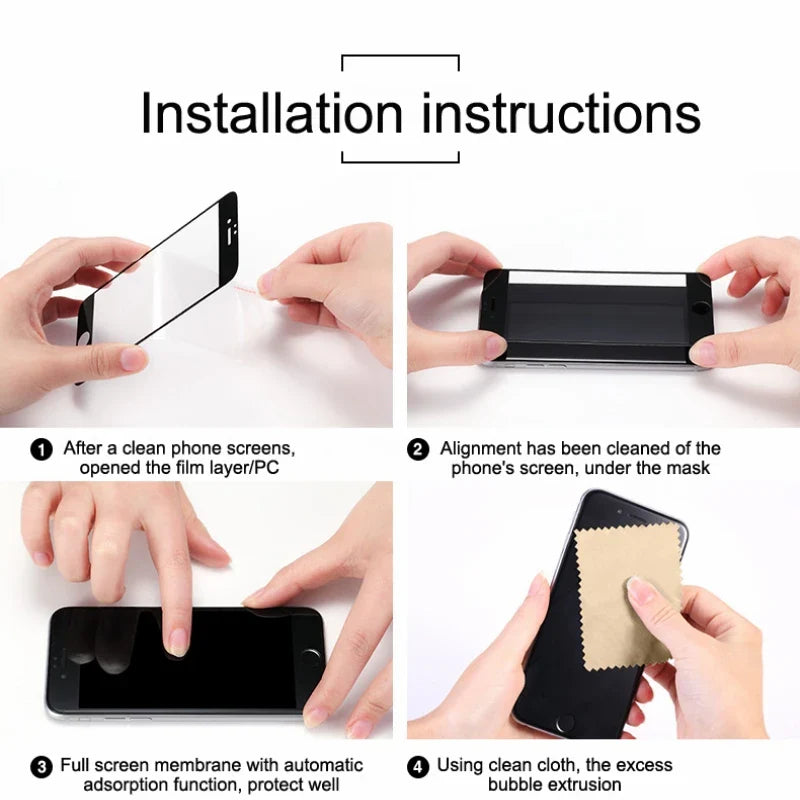 Installation instructions

1 After a clean phone screens, opened the film layer/PC

2 Alignment has been cleaned of the phone's screen, under the mask

3 Full screen membrane with automatic adsorption function, protect well

4 Using clean cloth, the excess bubble extrusion